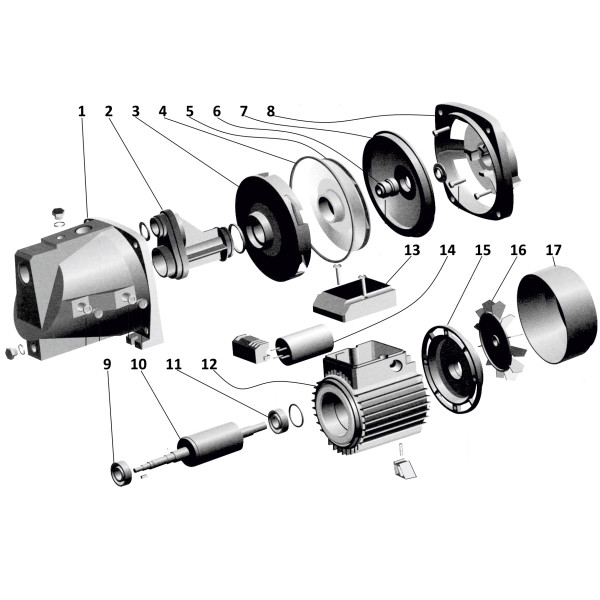 1 2 3 4 5 6 7 8

13 14 15 16 17

9 10 11 12