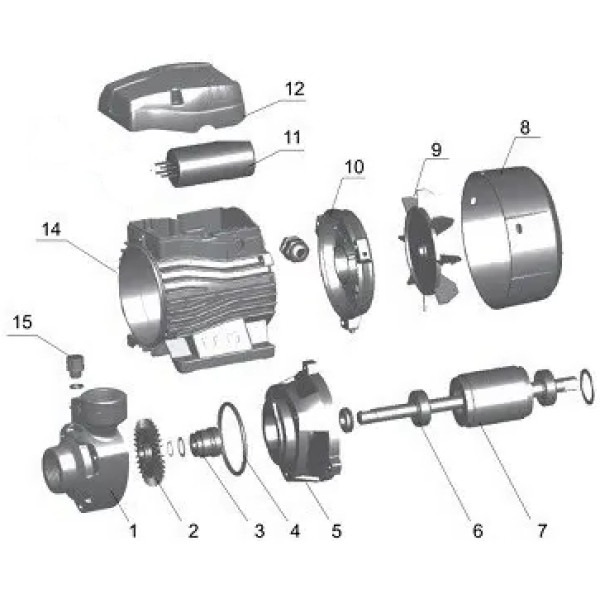 12
11
10
9
8
14
15
1
2
3
4
5
6
7